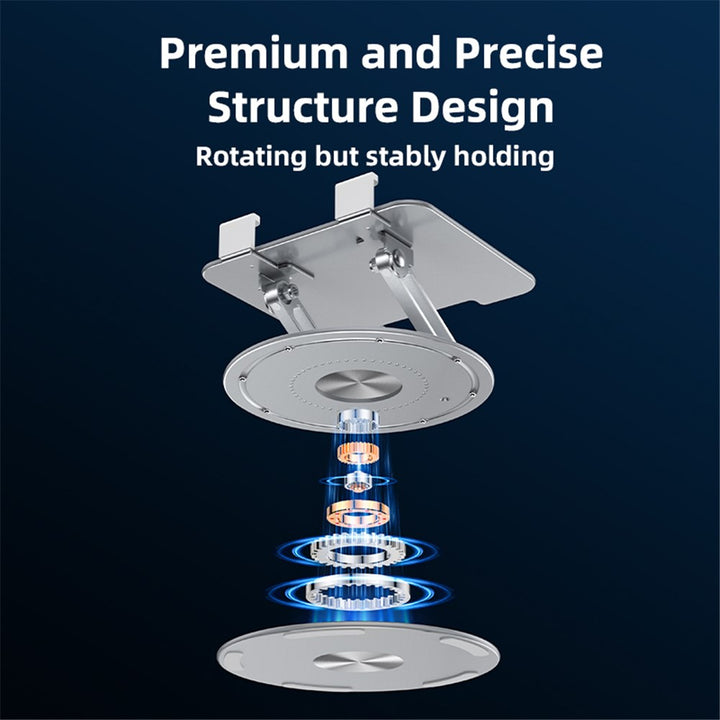 Premium and Precise Structure Design

Rotating but stably holding