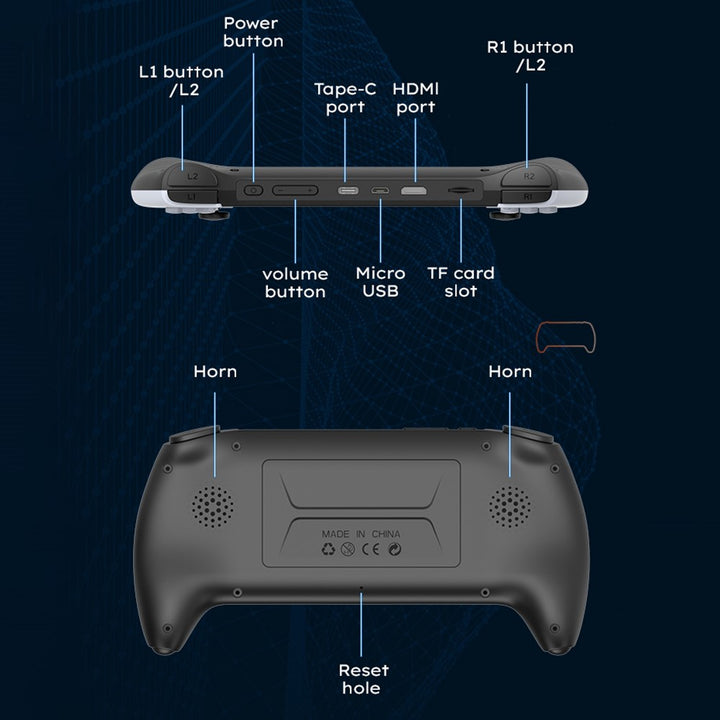 Power button

L1 button /L2

Tape-C port

HDMI port

R1 button /L2

L2

L1

R2

R1

volume button

Micro USB

TF card slot

Horn

Horn

MADE IN CHINA

CE

Reset hole