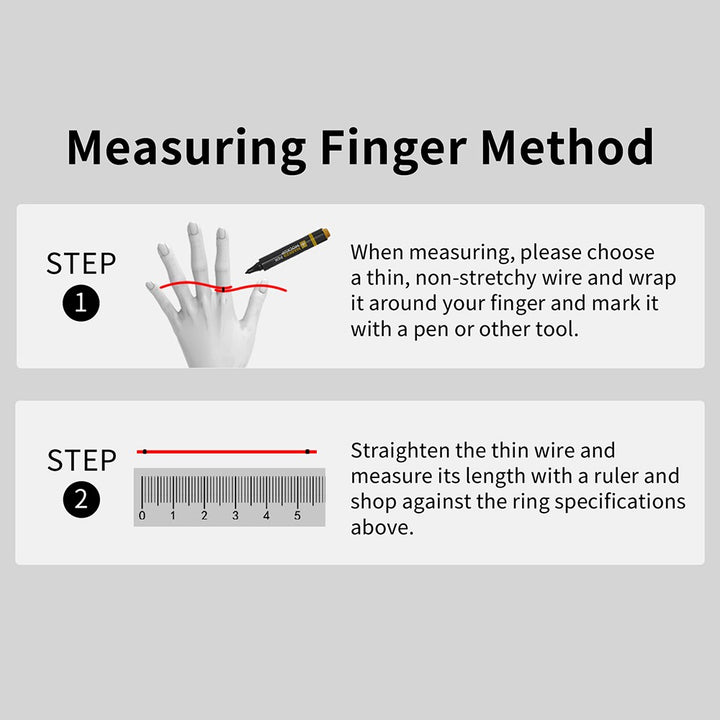 Measuring Finger Method

STEP
1

When measuring, please choose a thin, non-stretchy wire and wrap it around your finger and mark it with a pen or other tool.

STEP
2

0 1 2 3 4 5

Straighten the thin wire and measure its length with a ruler and shop against the ring specifications above.