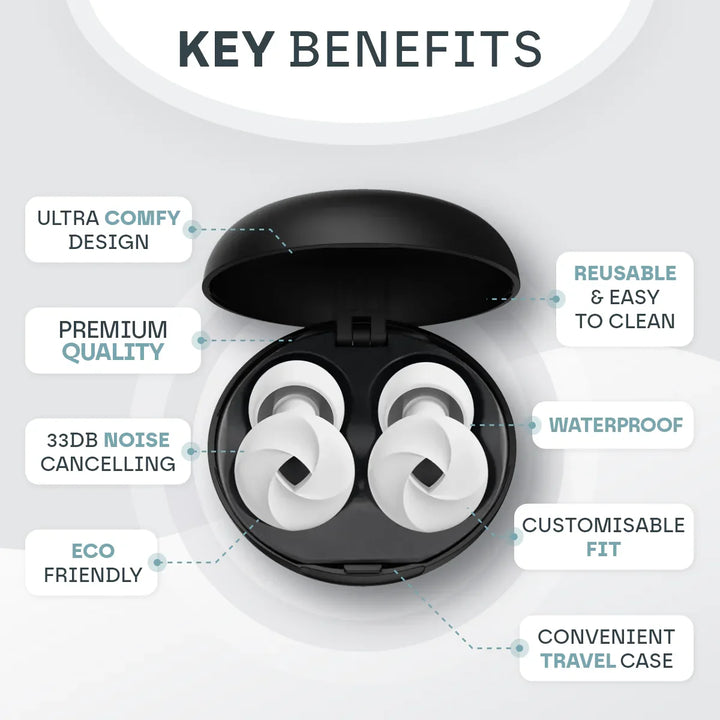 KEY BENEFITS

ULTRA COMFY DESIGN

PREMIUM QUALITY

33DB NOISE CANCELLING

ECO FRIENDLY

REUSABLE & EASY TO CLEAN

WATERPROOF

CUSTOMISABLE FIT

CONVENIENT TRAVEL CASE