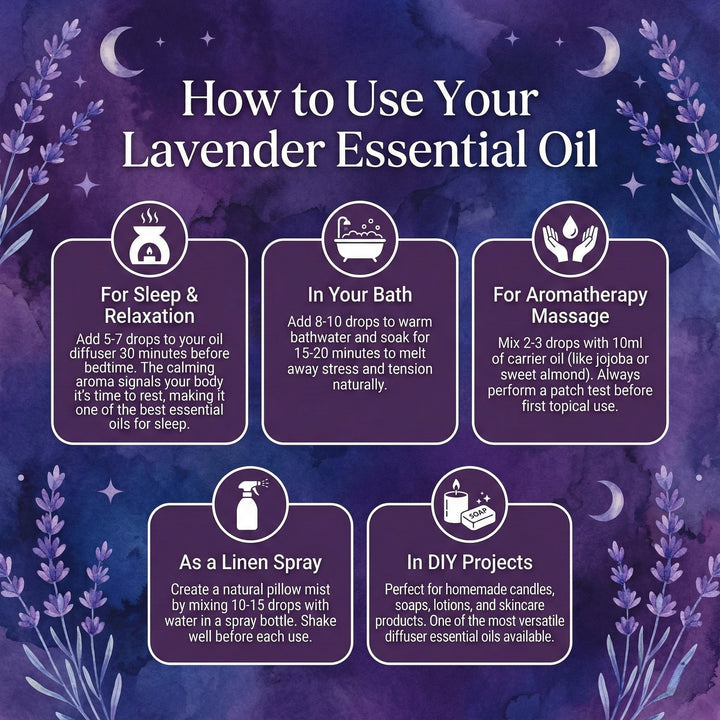 How to Use Your Lavender Essential Oil

For Sleep & Relaxation

Add 5-7 drops to your oil diffuser 30 minutes before bedtime. The calming aroma signals your body it's time to rest, making it one of the best essential oils for sleep.

In Your Bath

Add 8-10 drops to warm bathwater and soak for 15-20 minutes to melt away stress and tension naturally.

For Aromatherapy Massage

Mix 2-3 drops with 10ml of carrier oil (like jojoba or sweet almond). Always perform a patch test before first topical use.

As a Linen Spray

Create a natural pillow mist by mixing 10-15 drops with water in a spray bottle. Shake well before each use.

SOAP

In DIY Projects

Perfect for homemade candles, soaps, lotions, and skincare products. One of the most versatile diffuser essential oils available.